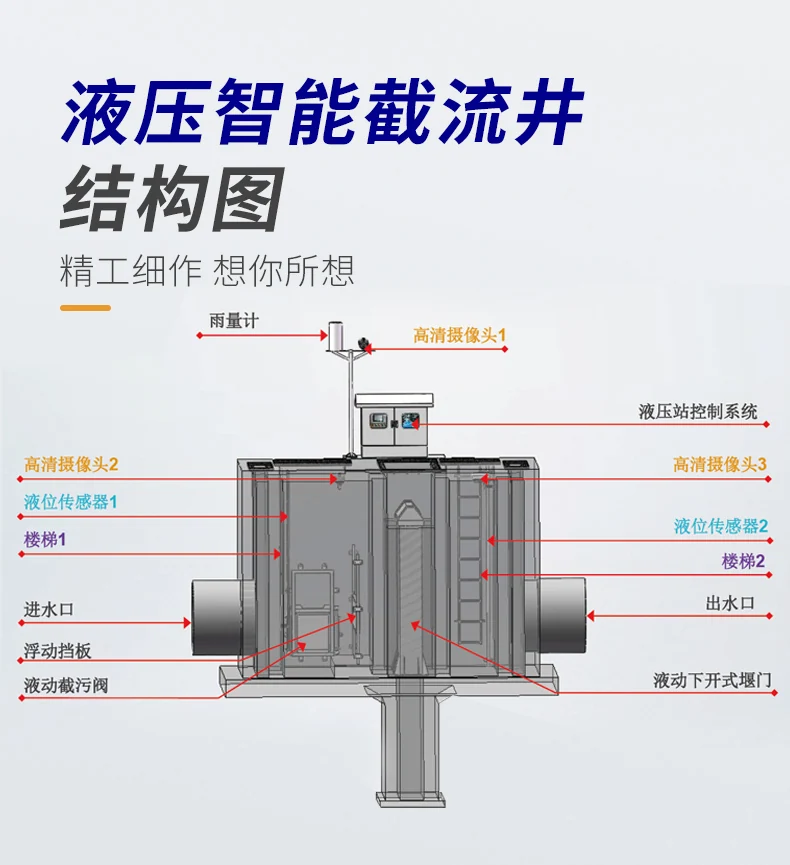 液压智能截流井
结构图
精工细作 想你所想

雨量计
高清摄像头1
液压站控制系统
高清摄像头2
高清摄像头3
液位传感器1
液位传感器2
楼梯1
楼梯2
进水口
出水口
浮动挡板
液动截污阀
液动下开式堰门